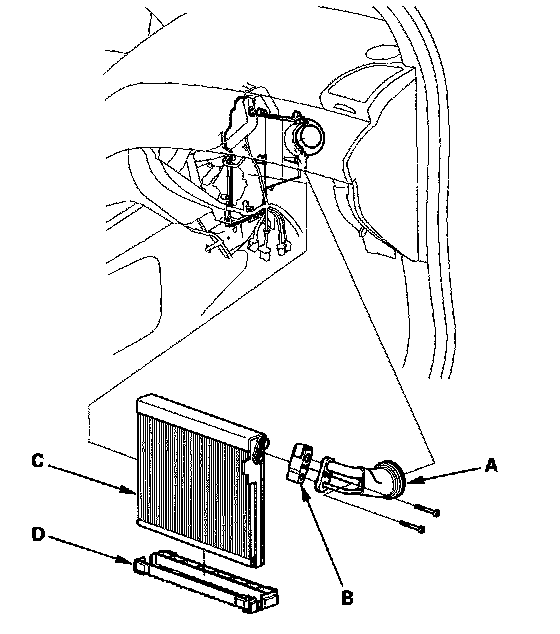 C
A
D
B