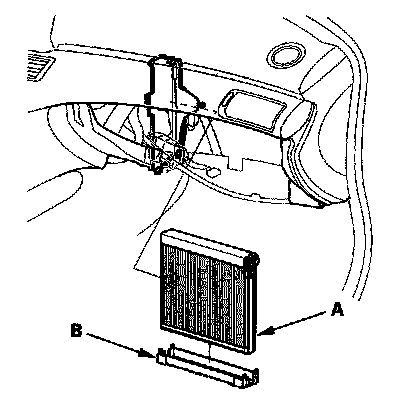 A
B