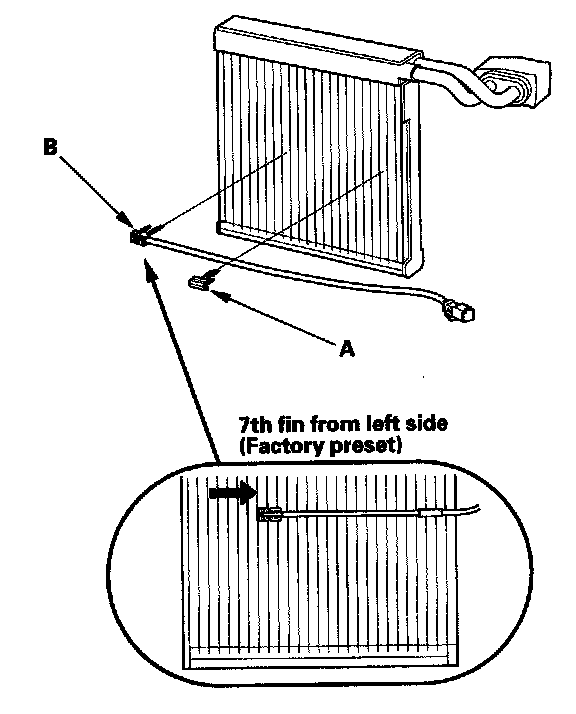 B

A

7th fin from left side
(Factory preset)