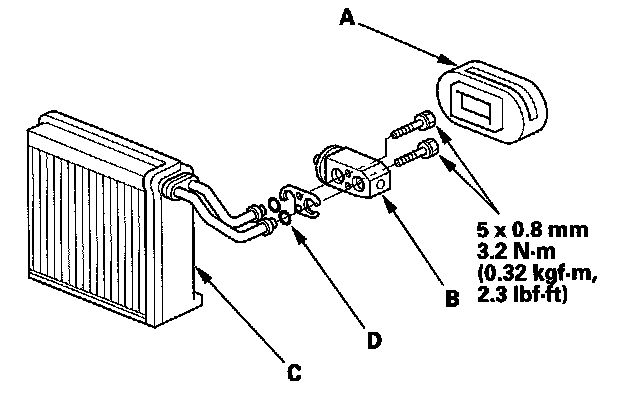 A

5 x 0.8 mm
3.2 N·m
(0.32 kgf·m,
2.3 lbf·ft)

B

D

C