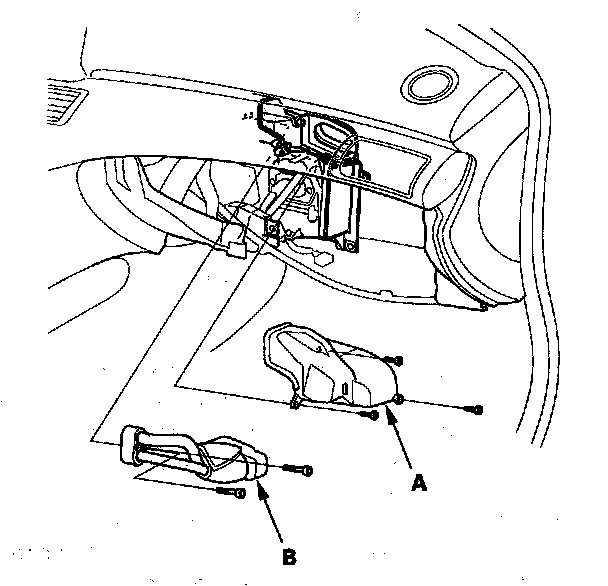 A

B