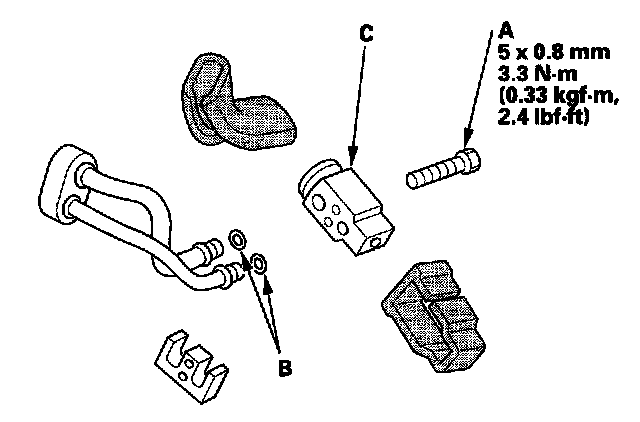 C

A
5 x 0.8 mm
3.3 N·m
(0.33 kgf·m,
2.4 lbf·ft)

B