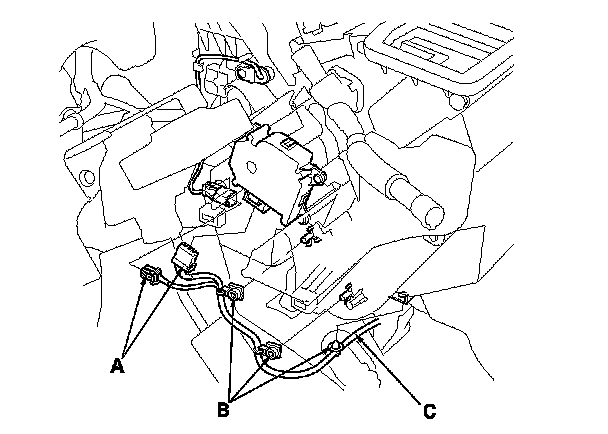 A
B
C