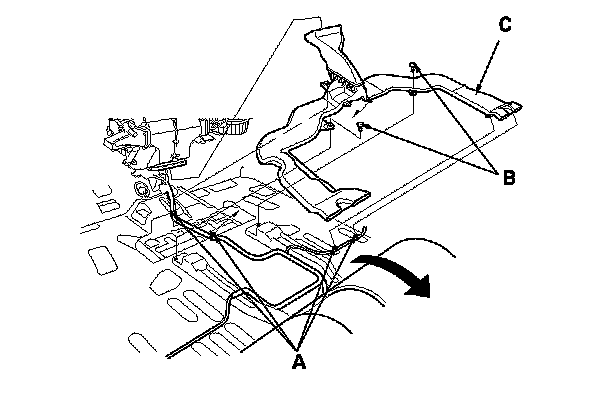 C

B

A