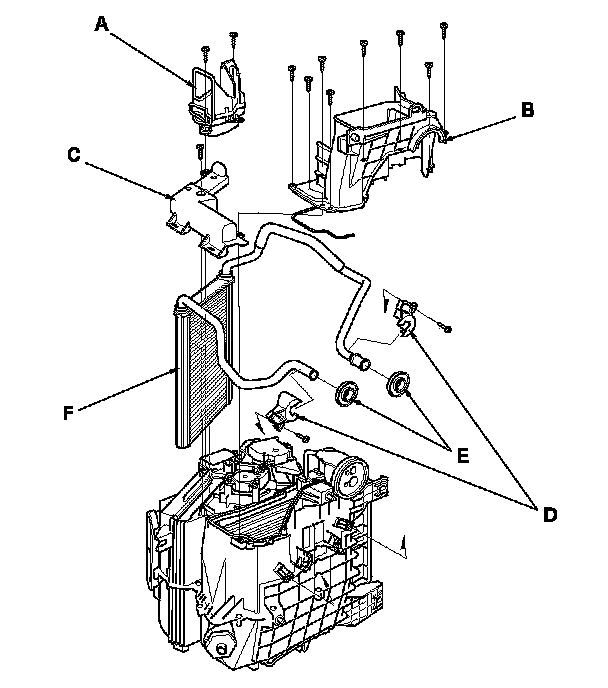 A
B
C
F
E
D