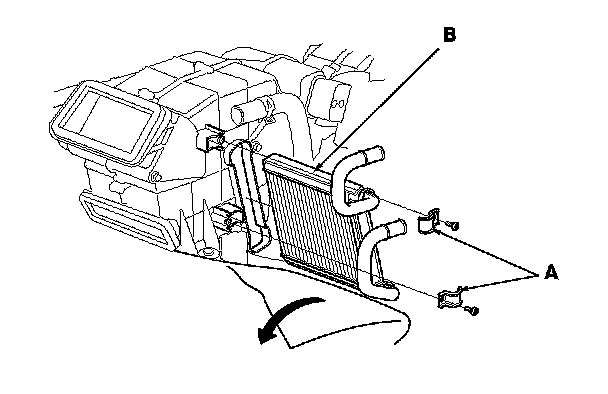 B

A