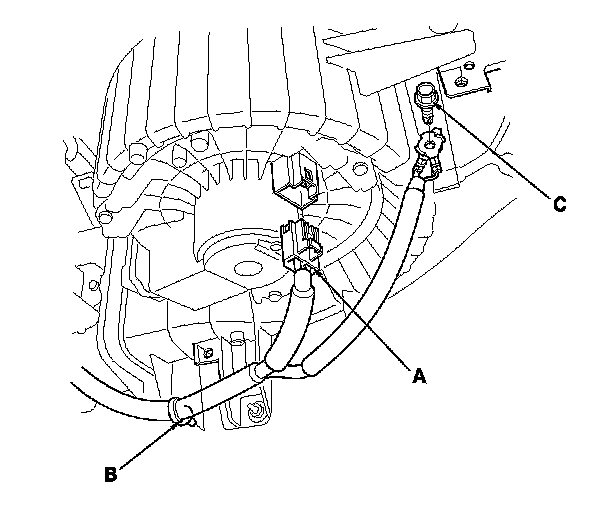 C

A

B