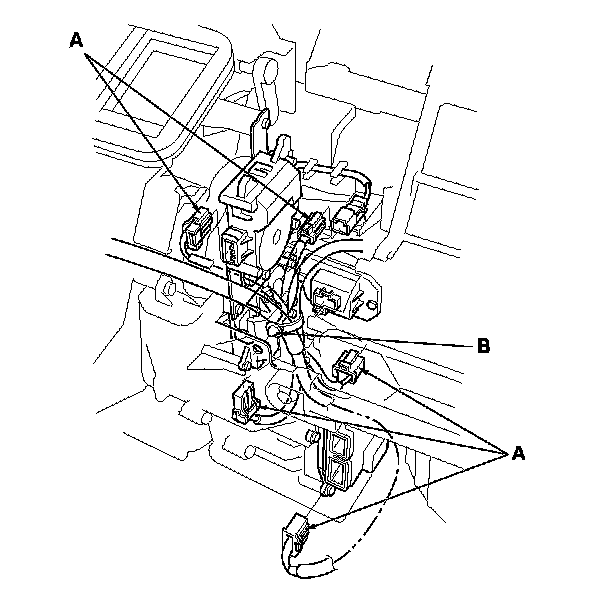 A

B

A