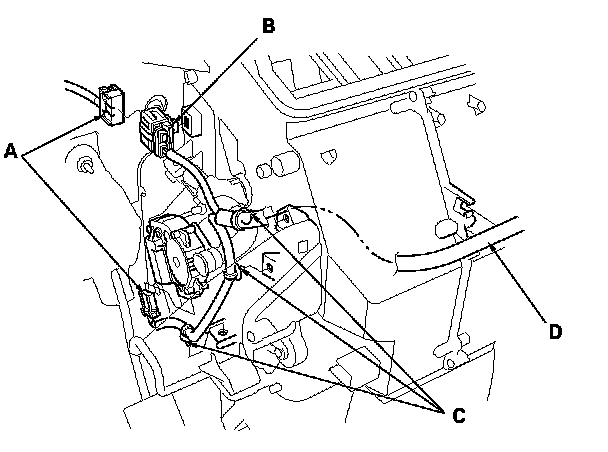 B
A
D
C