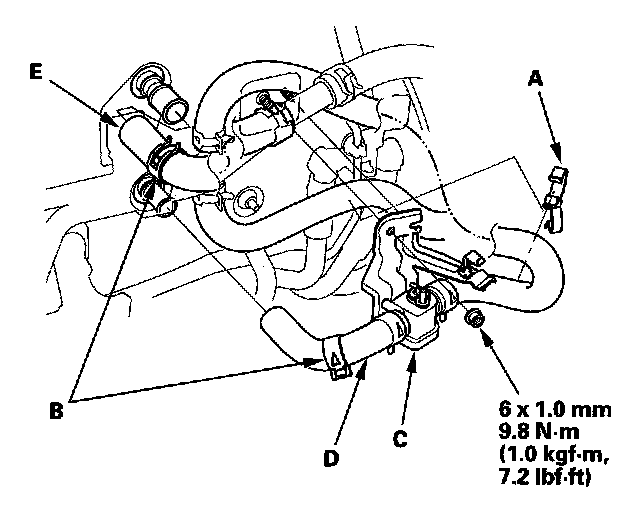 E

A

B

D

C

6 x 1.0 mm
9.8 N·m
(1.0 kgf·m,
7.2 lbf·ft)