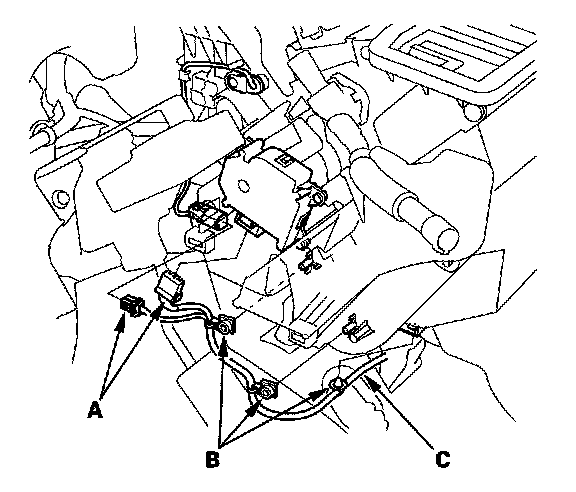 A
B
C