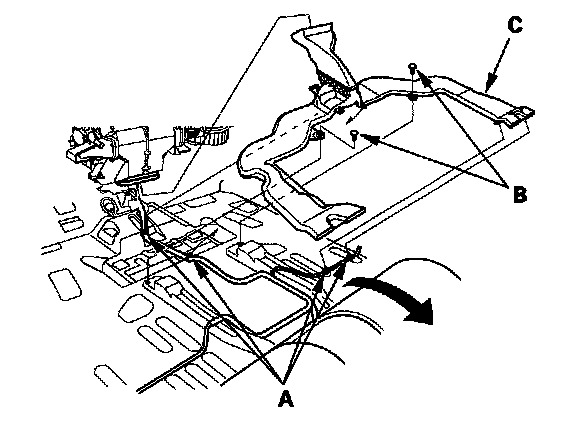 C
B
A