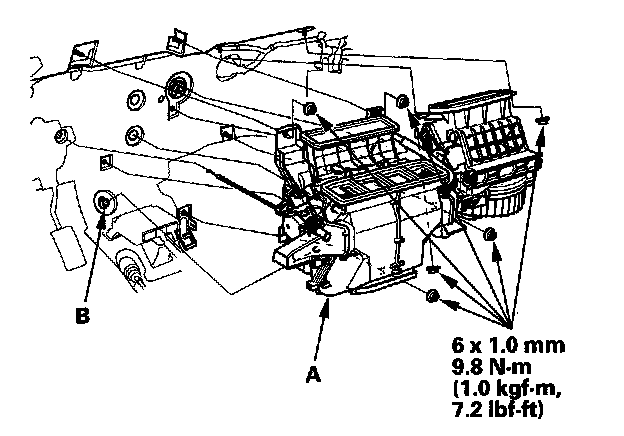 B

A

6 x 1.0 mm
9.8 N·m
(1.0 kgf·m,
7.2 lbf·ft)