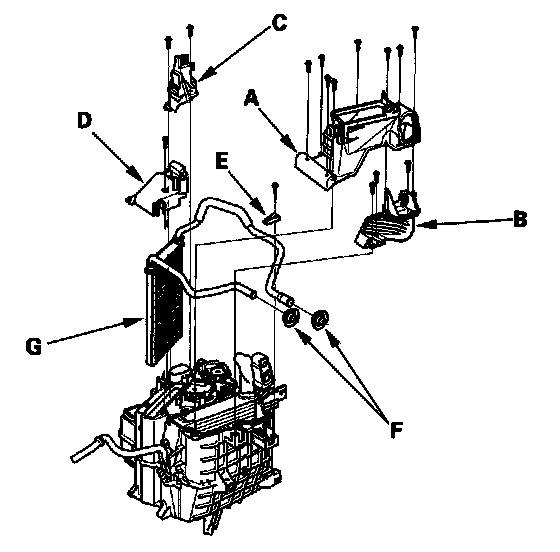 C
A
D
E
B
G
F