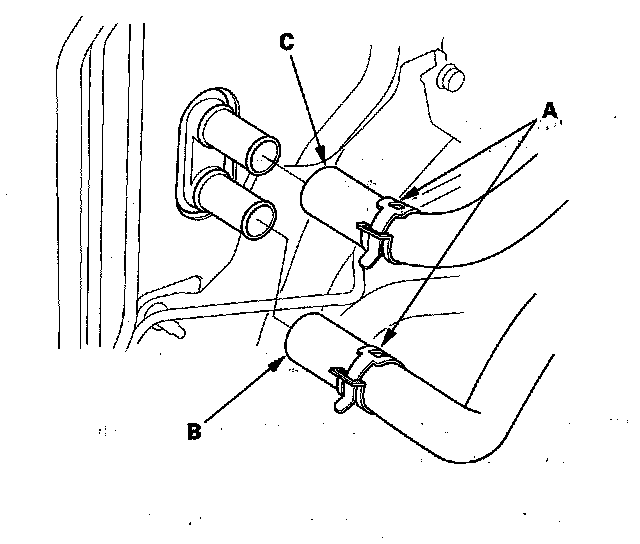 C
A
B