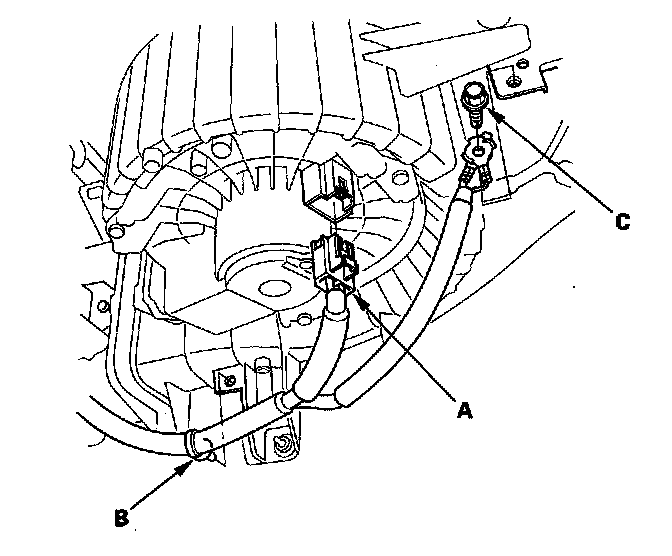 C

A

B