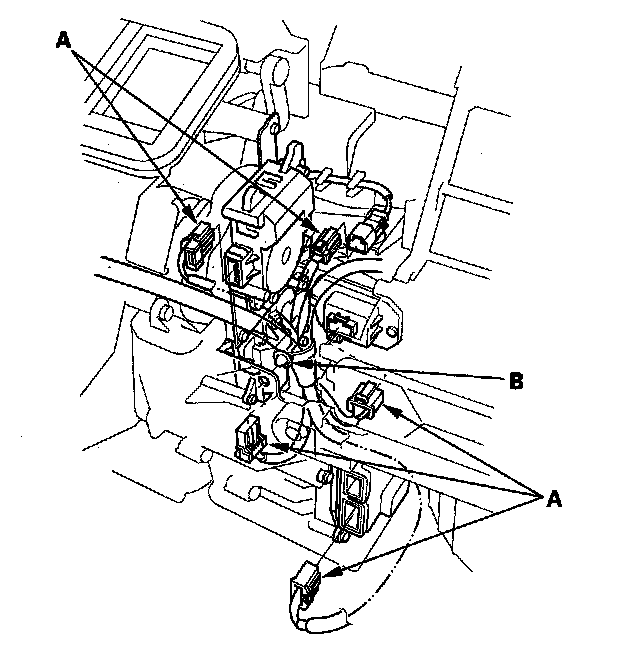 A

B

A