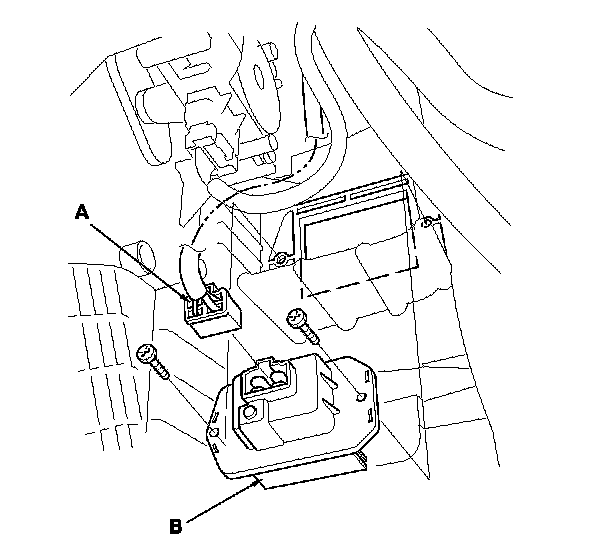 A

B