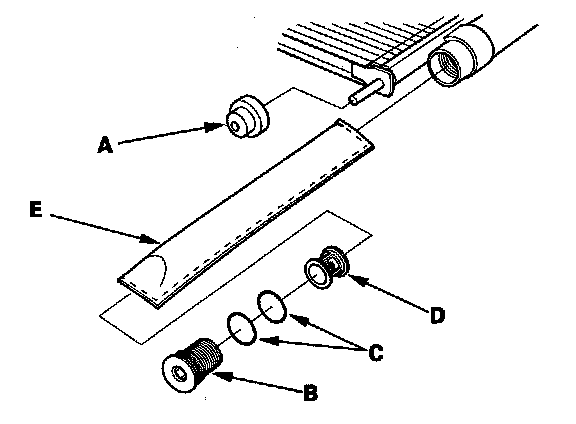 A
E
D
C
B