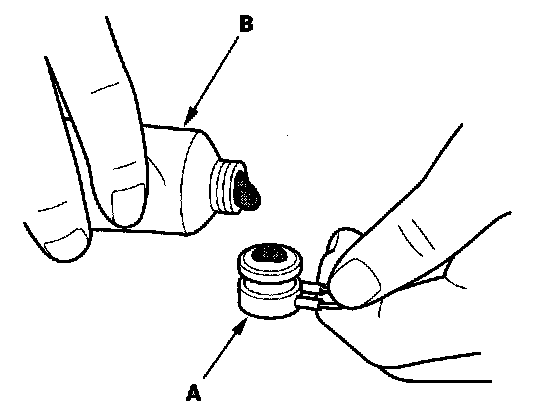 B

A