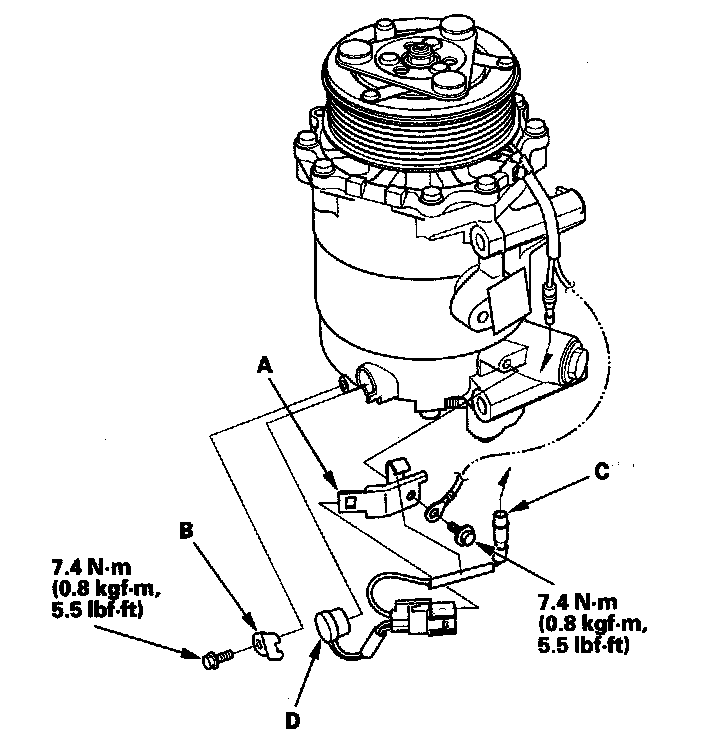 A

C

B

7.4 N·m
(0.8 kgf·m,
5.5 lbf·ft)

7.4 N·m
(0.8 kgf·m,
5.5 lbf·ft)

D