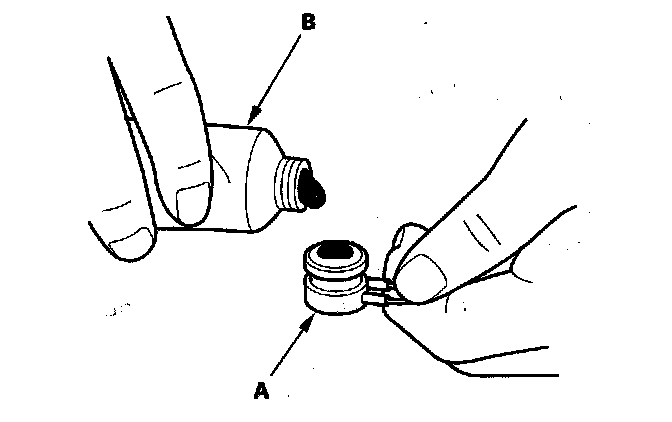 B

A