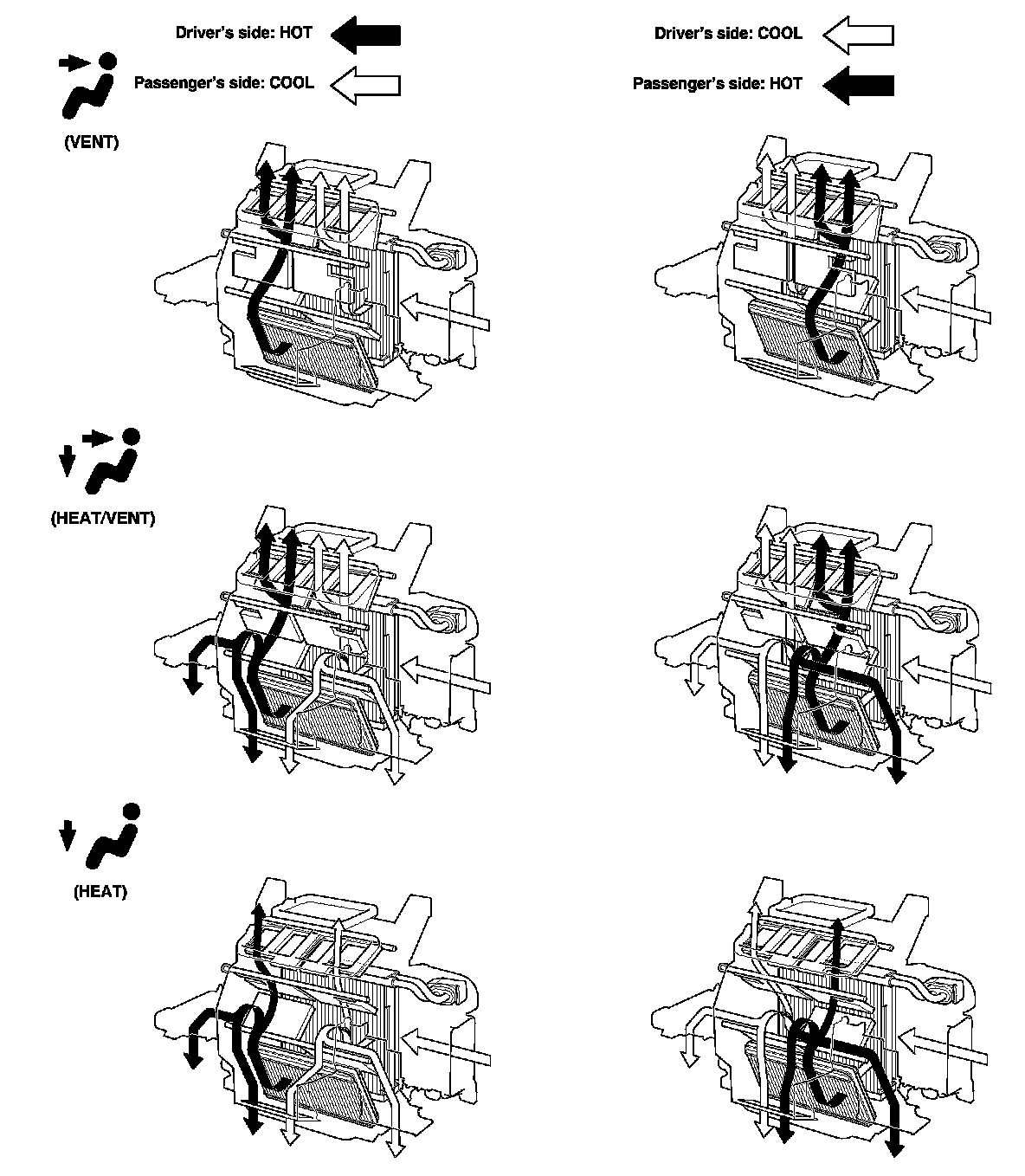 Driver's side: HOT

Passenger's side: COOL

Driver's side: COOL

Passenger's side: HOT

(VENT)

(HEAT/VENT)

(HEAT)