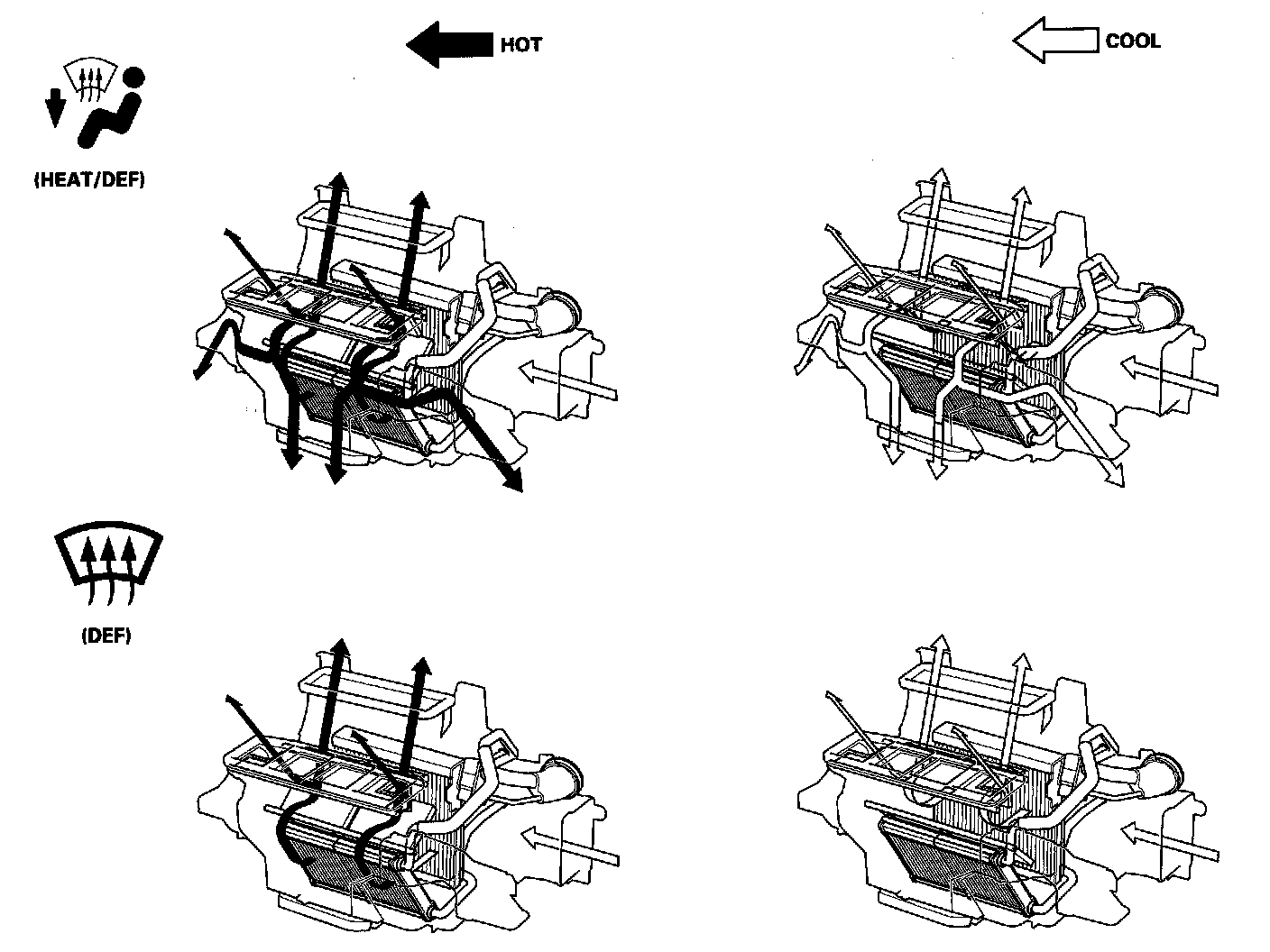 HOT

COOL

(HEAT/DEF)

(DEF)