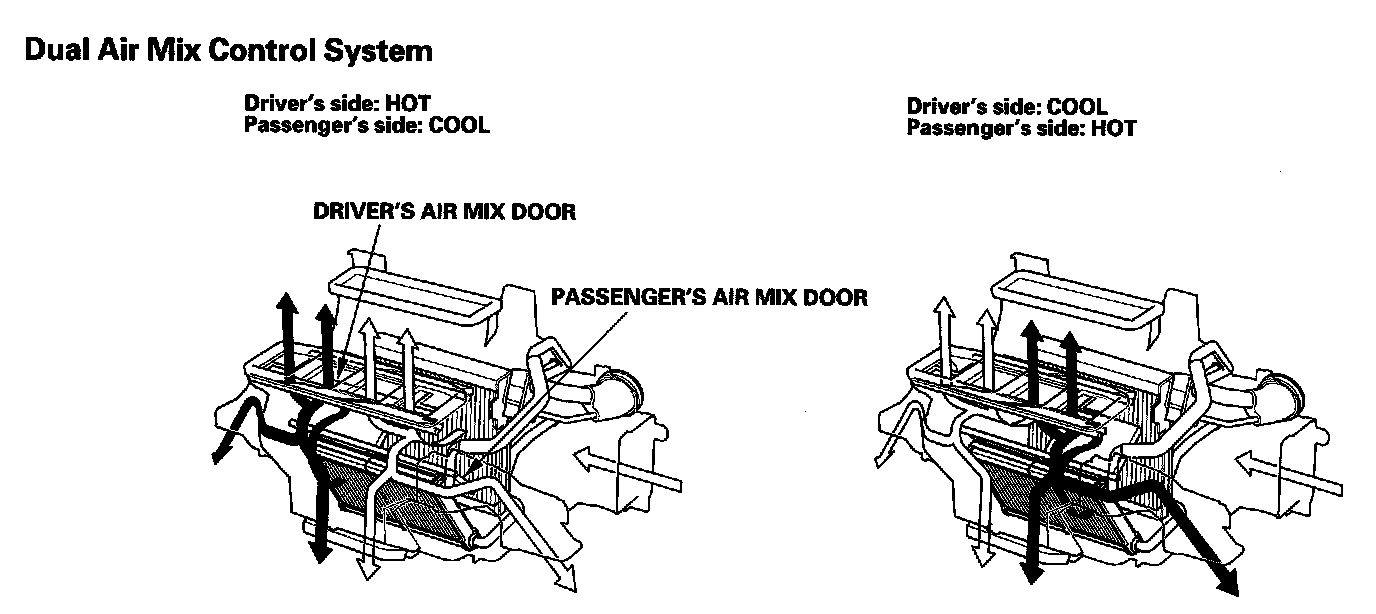 Dual Air Mix Control System

Driver's side: HOT
Passenger's side: COOL

DRIVER'S AIR MIX DOOR

PASSENGER'S AIR MIX DOOR

Driver's side: COOL
Passenger's side: HOT