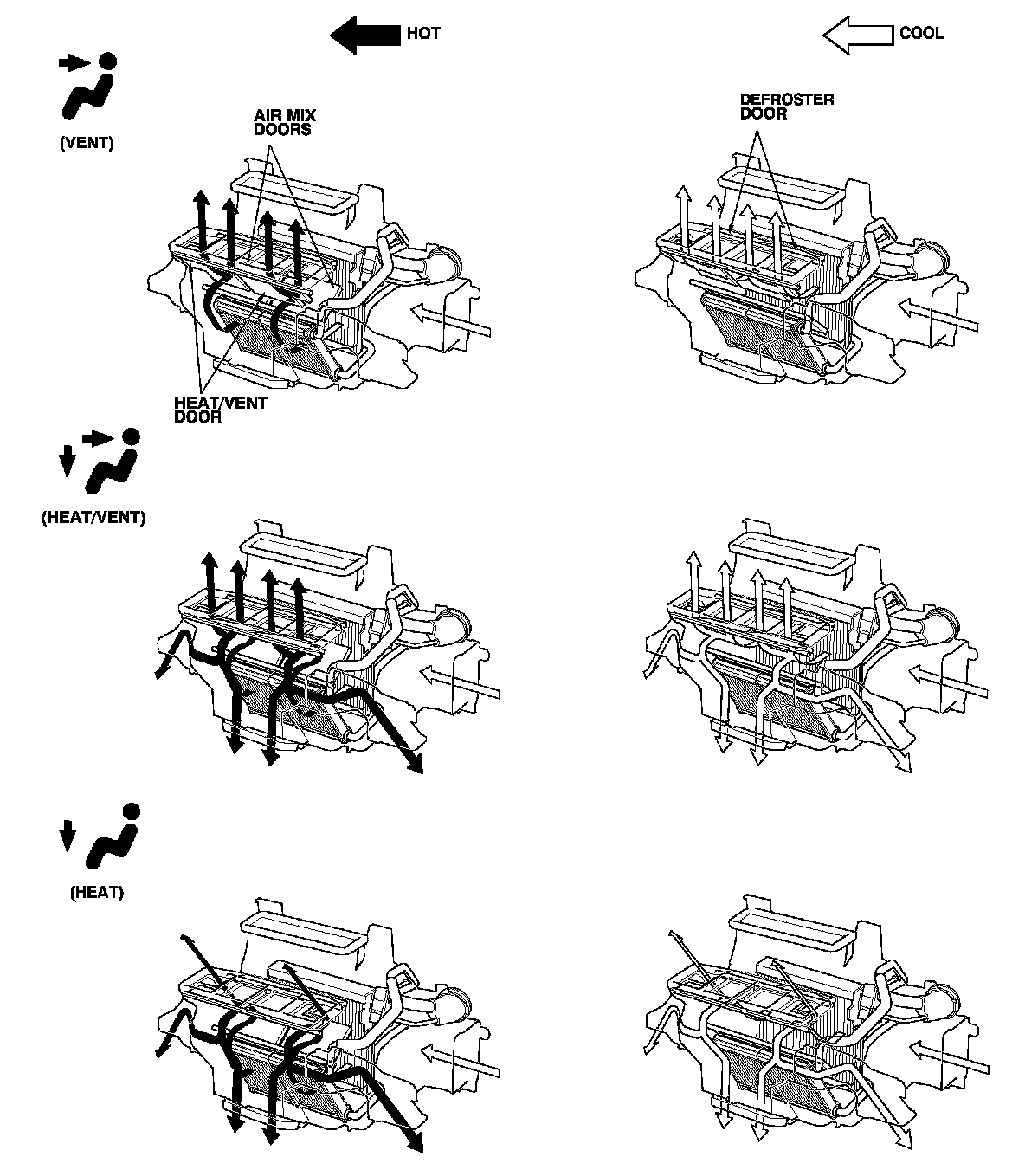 HOT

COOL

(VENT)

AIR MIX DOORS

DEFROSTER DOOR

HEAT/VENT DOOR

(HEAT/VENT)

(HEAT)