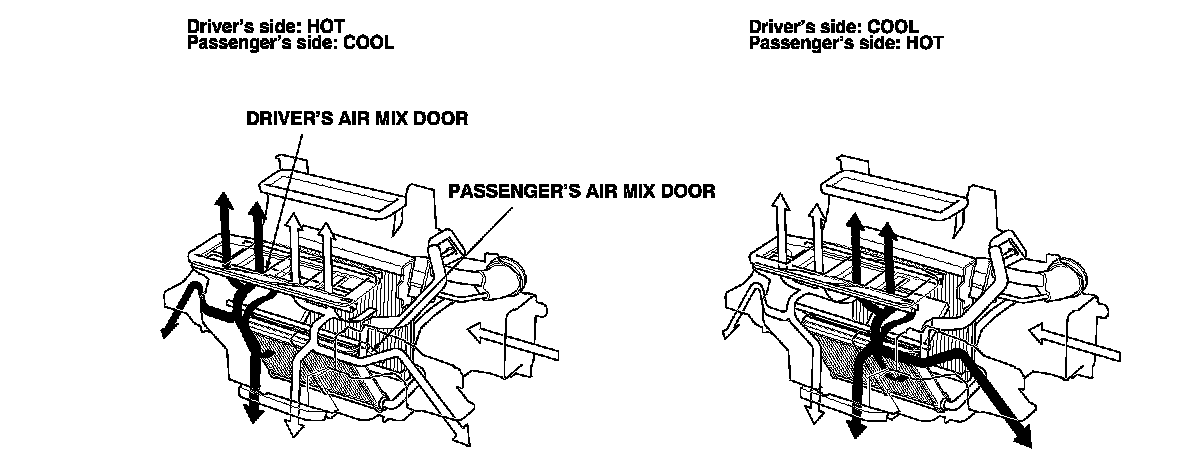 Driver's side: HOT
Passenger's side: COOL

DRIVER'S AIR MIX DOOR

PASSENGER'S AIR MIX DOOR

Driver's side: COOL
Passenger's side: HOT