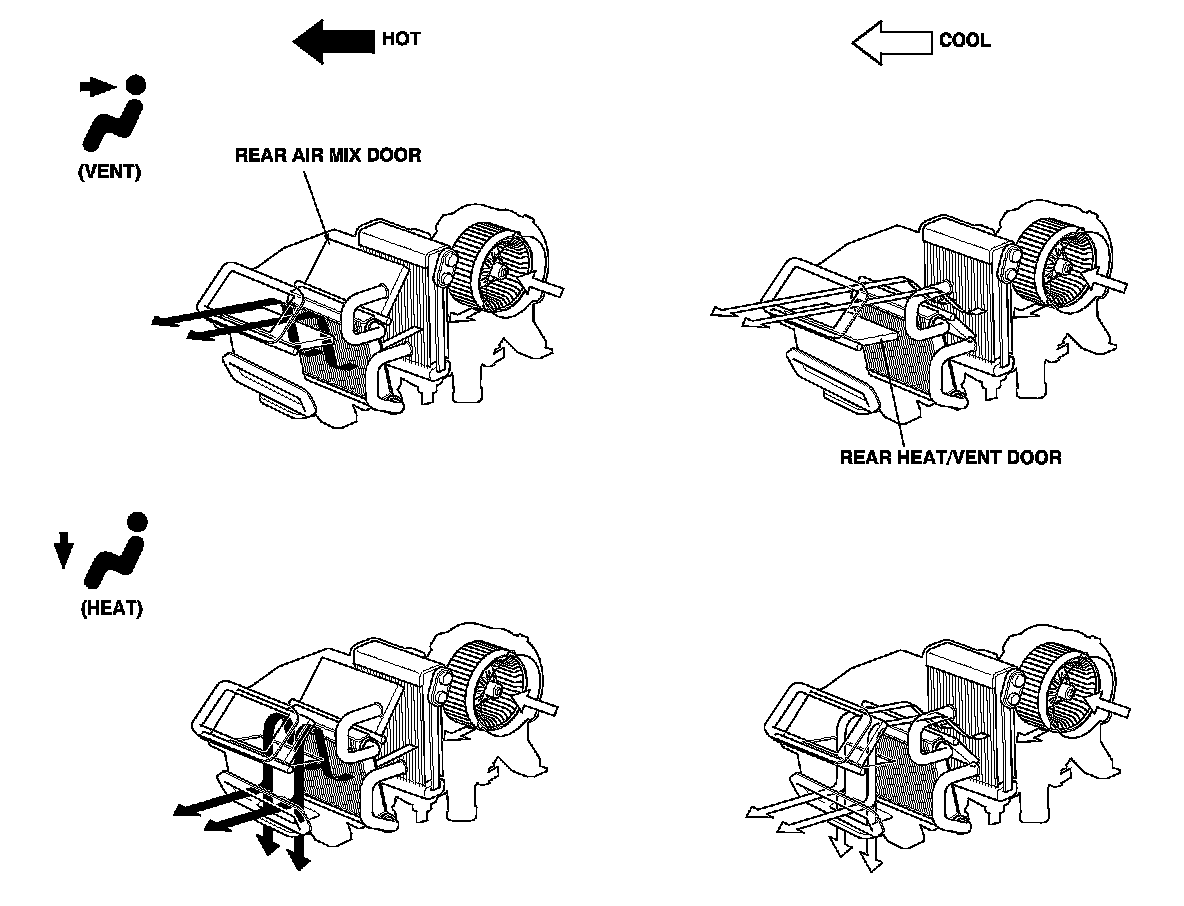 HOT

COOL

(VENT)

REAR AIR MIX DOOR

REAR HEAT/VENT DOOR

(HEAT)