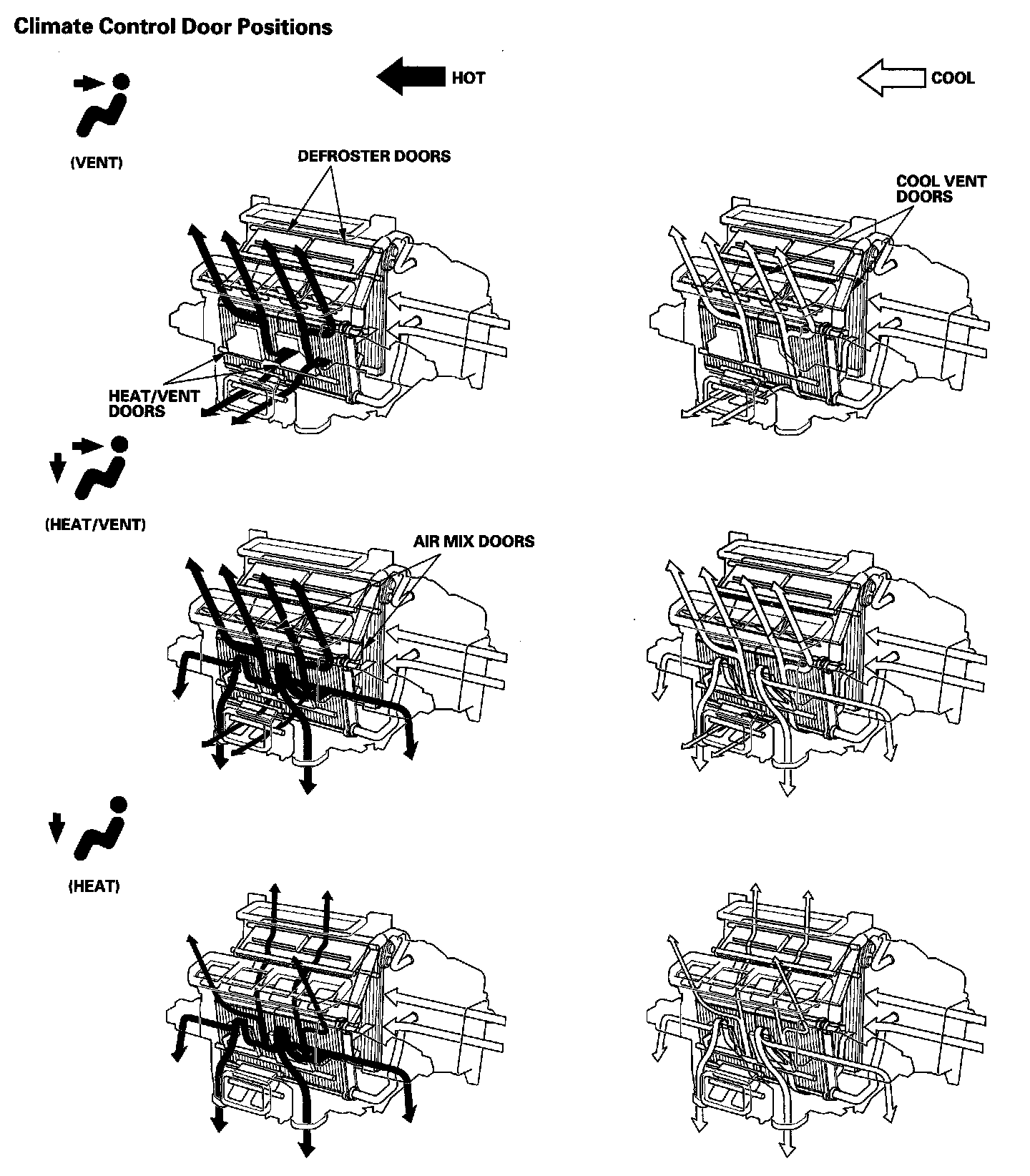 Climate Control Door Positions

HOT

COOL

(VENT)

DEFROSTER DOORS

COOL VENT DOORS

HEAT/VENT DOORS

(HEAT/VENT)

AIR MIX DOORS

(HEAT)