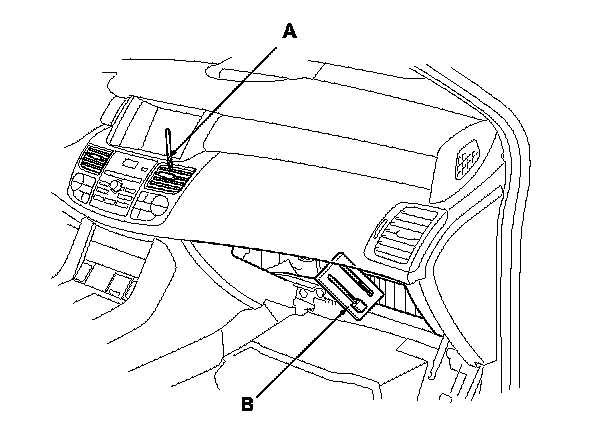 A

B