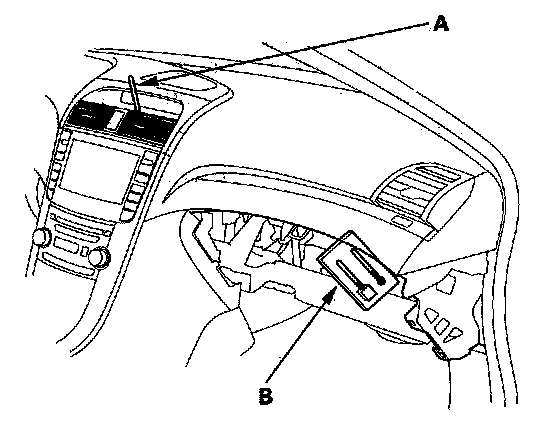 A

B