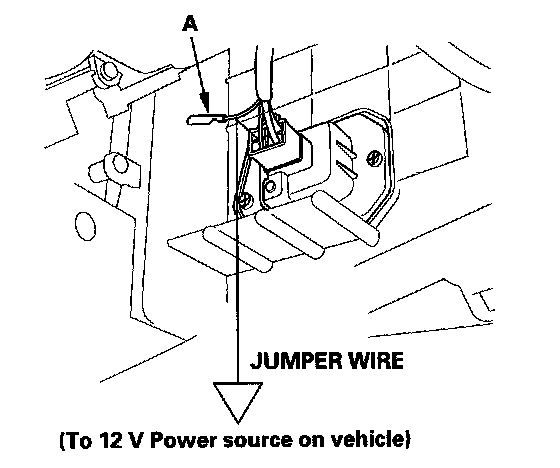 A

JUMPER WIRE

(To 12 V Power source on vehicle)