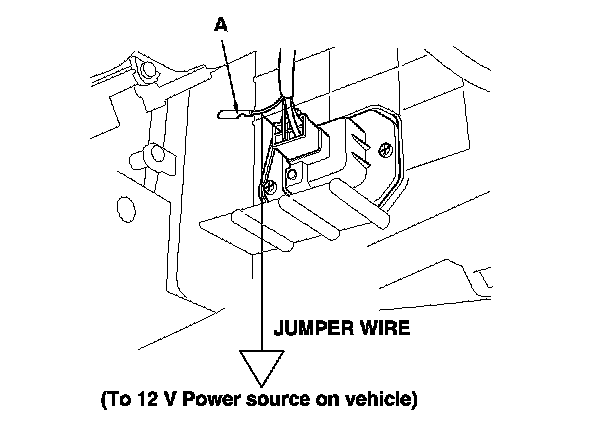 A

JUMPER WIRE

(To 12 V Power source on vehicle)