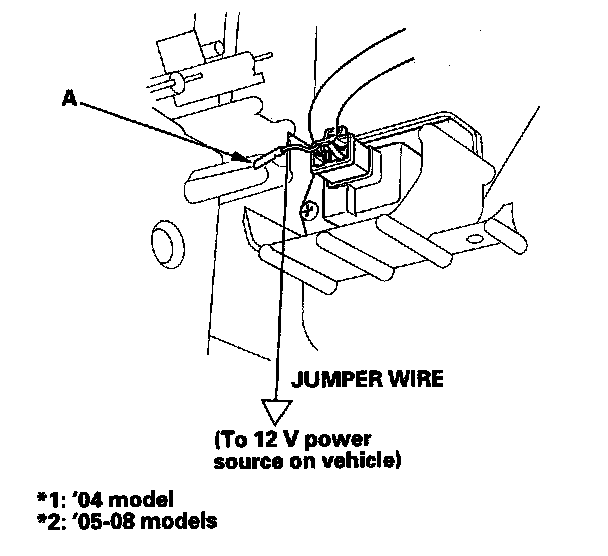 A

JUMPER WIRE

(To 12 V power source on vehicle)

*1: '04 model
*2: '05-08 models