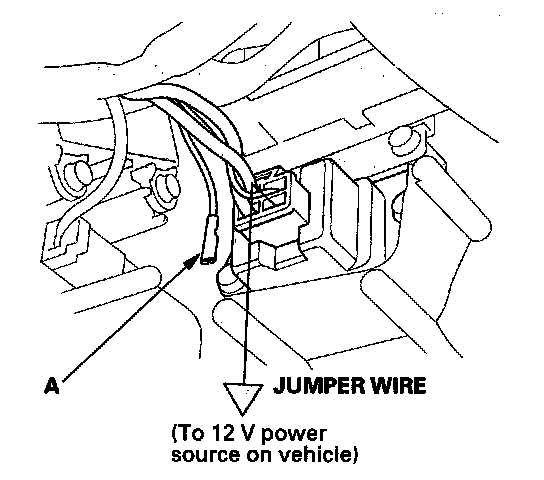 A

JUMPER WIRE

(To 12 V power source on vehicle)