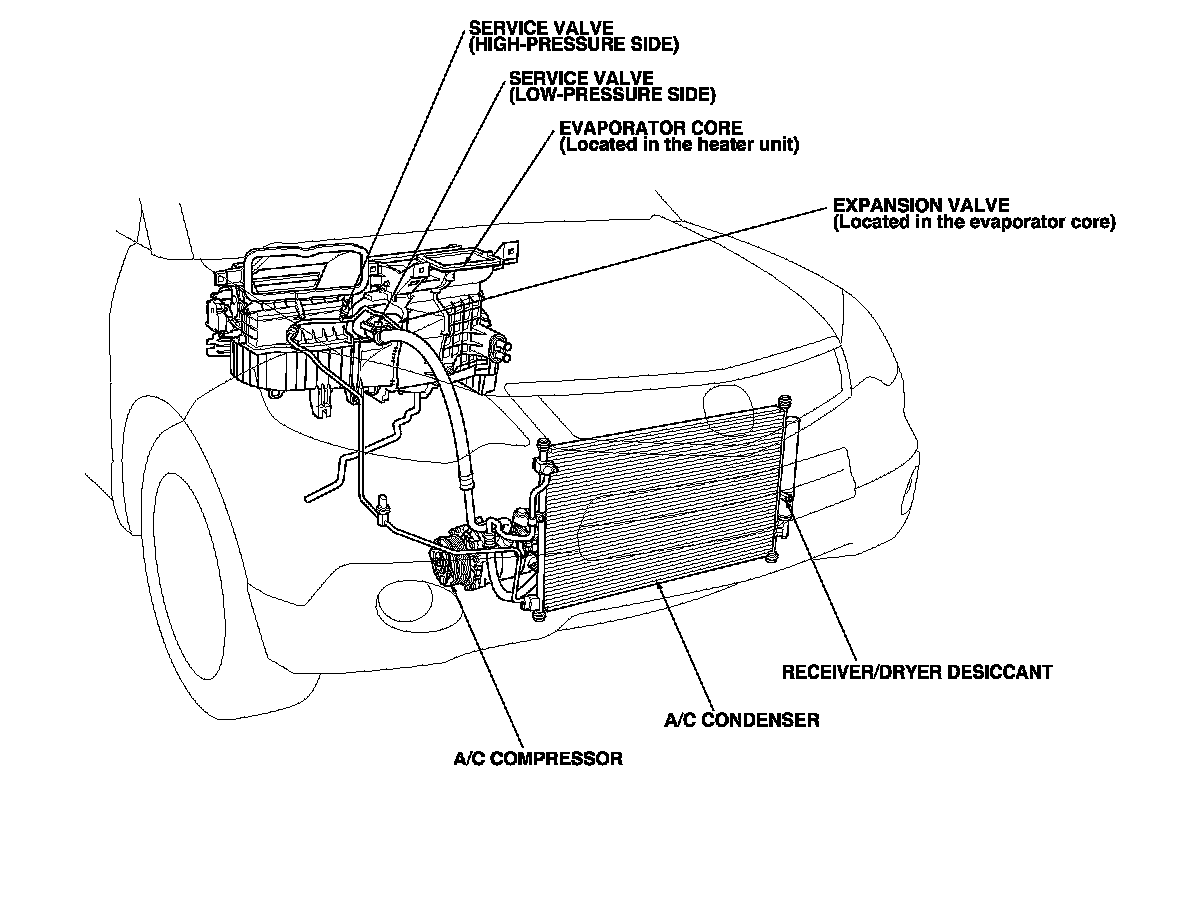 SERVICE VALVE
(HIGH-PRESSURE SIDE)

SERVICE VALVE
(LOW-PRESSURE SIDE)

EVAPORATOR CORE
(Located in the heater unit)

EXPANSION VALVE
(Located in the evaporator core)

RECEIVER/DRYER DESICCANT

A/C CONDENSER

A/C COMPRESSOR