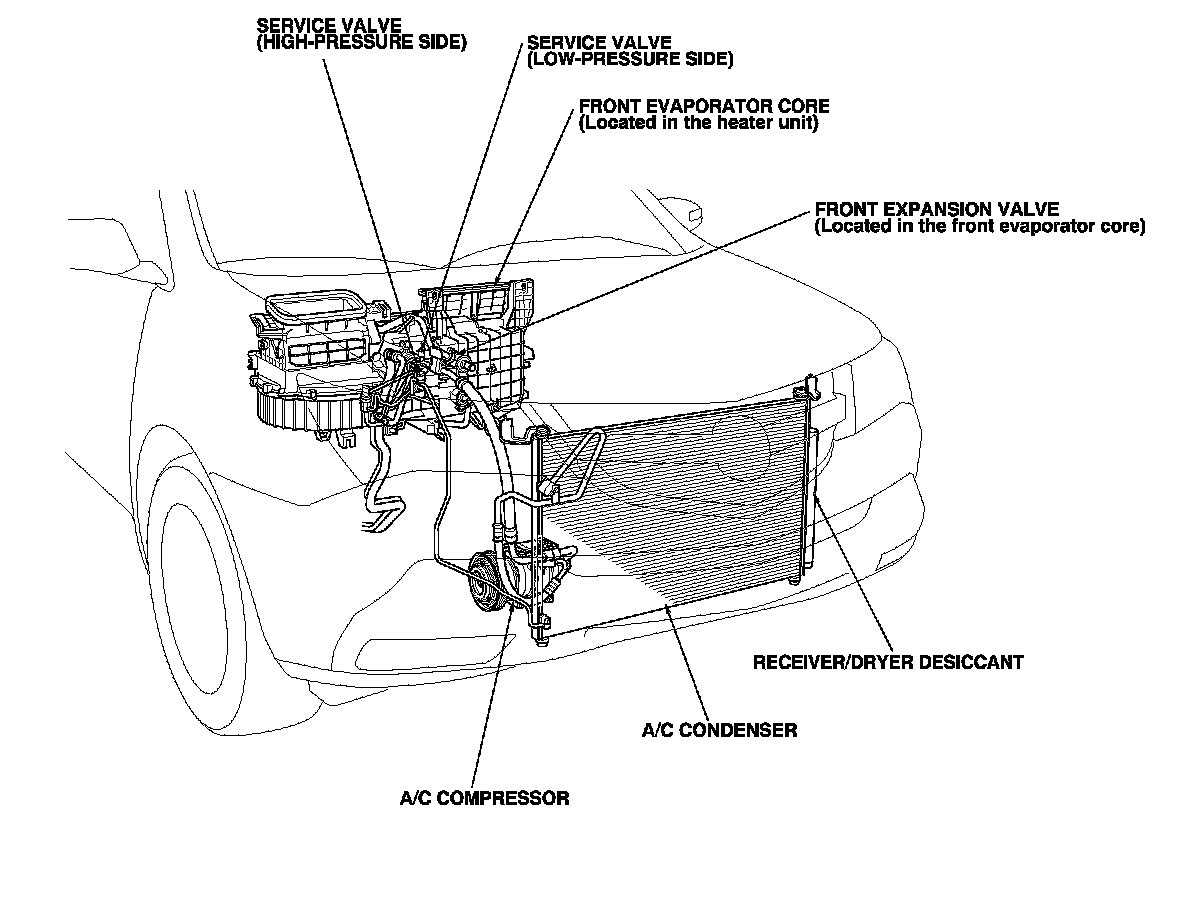 SERVICE VALVE
(HIGH-PRESSURE SIDE)

SERVICE VALVE
(LOW-PRESSURE SIDE)

FRONT EVAPORATOR CORE
(Located in the heater unit)

FRONT EXPANSION VALVE
(Located in the front evaporator core)

RECEIVER/DRYER DESICCANT

A/C CONDENSER

A/C COMPRESSOR