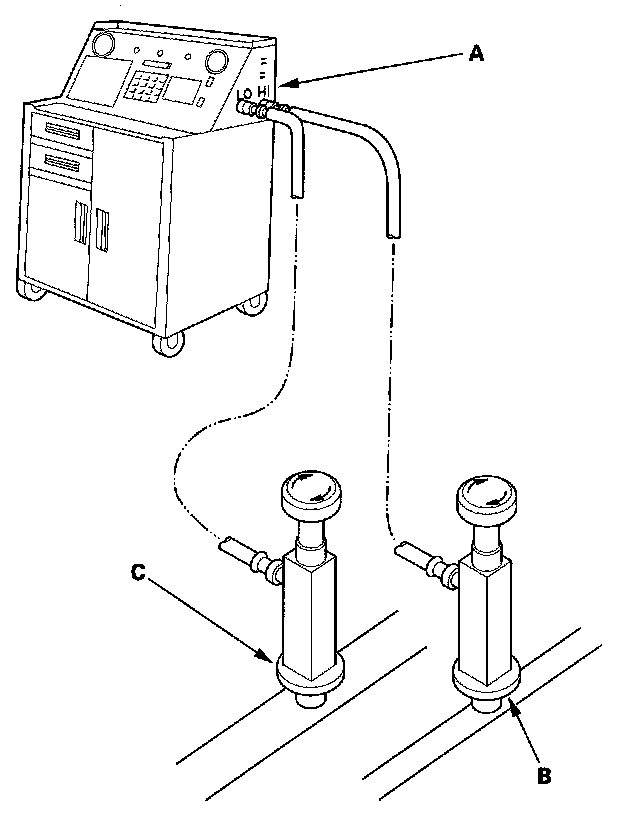 A
LO
HI
C
B