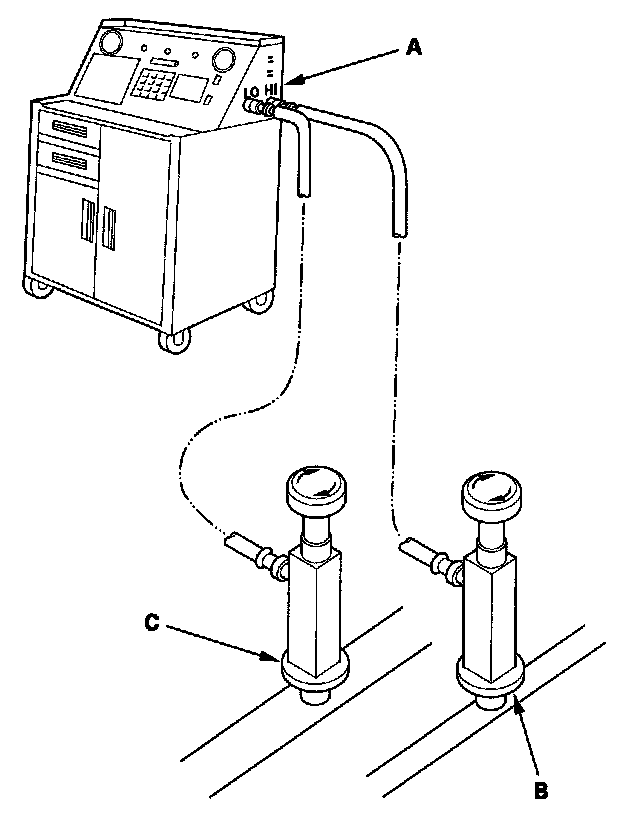 A
LO HI
C
B