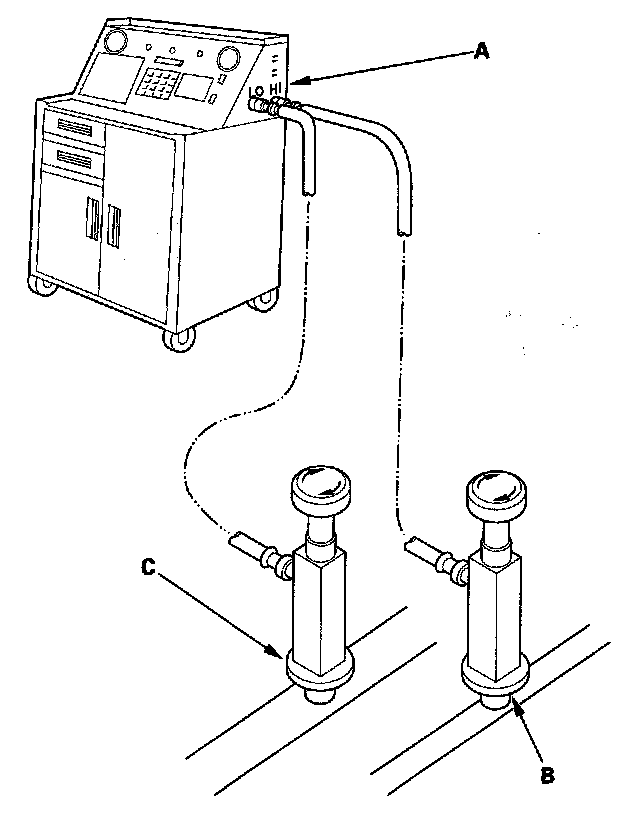 A
LO HI
C
B