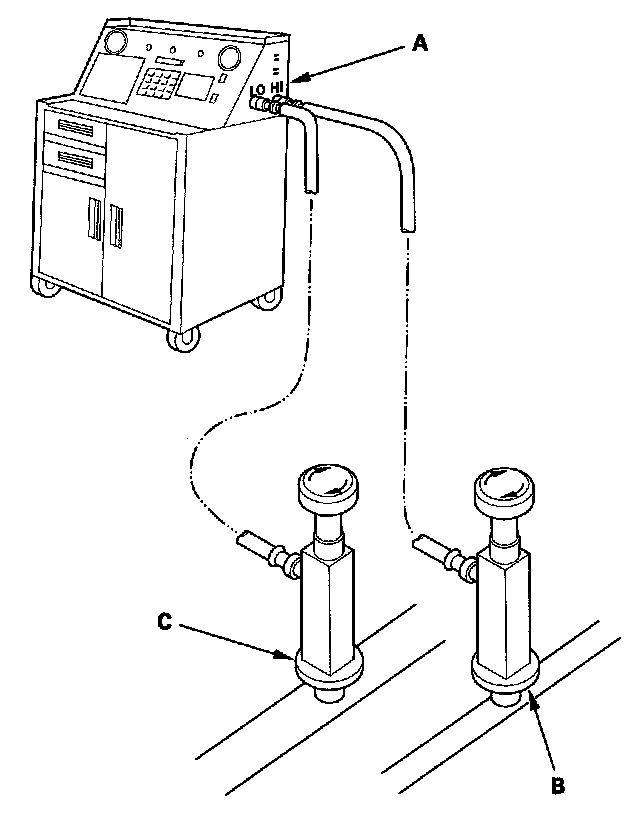 A
LO HI
C
B