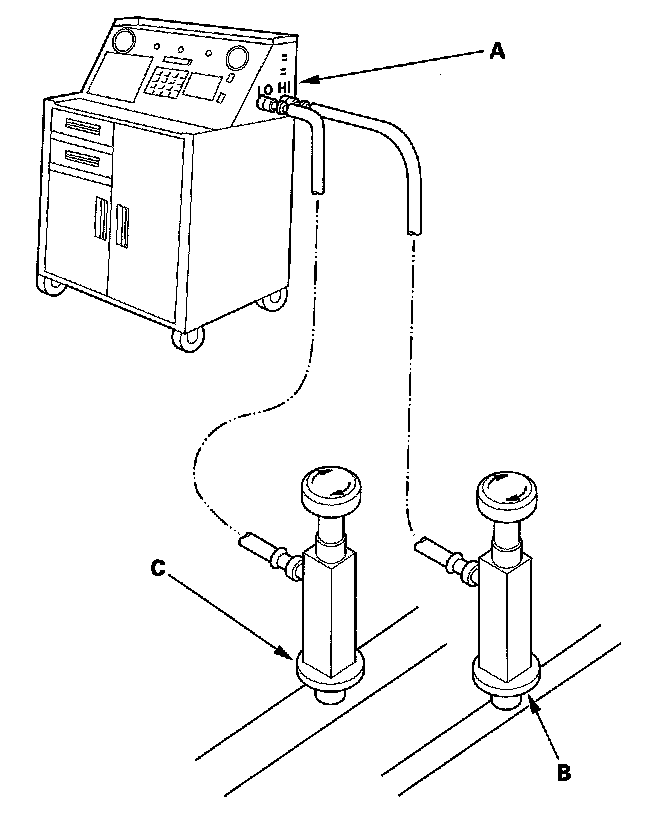 A
LO HI
C
B