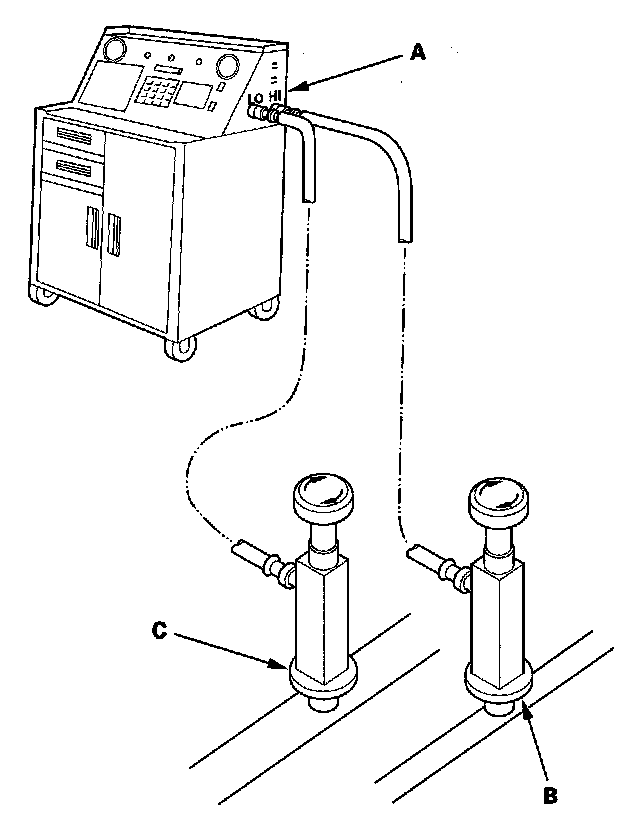 A

LO HI

C

B