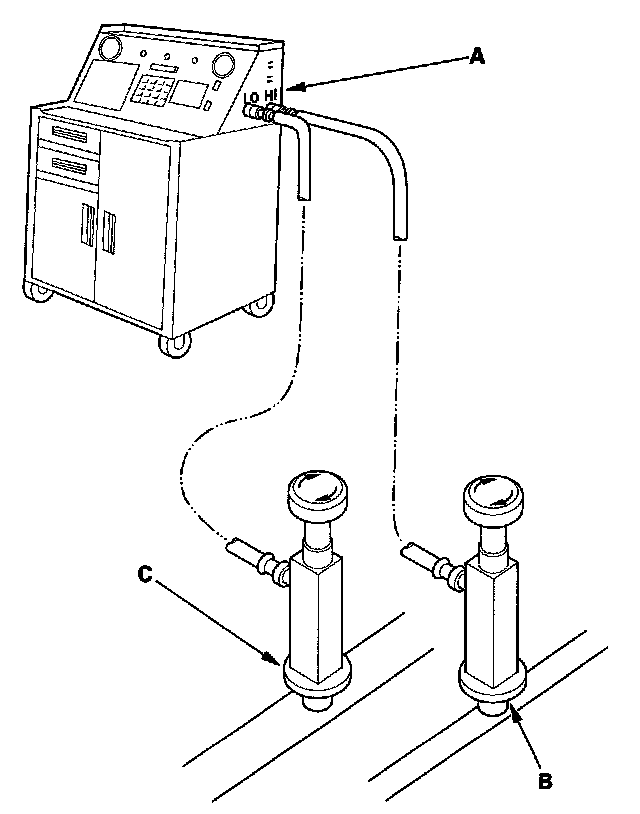 A
LO HI
C
B