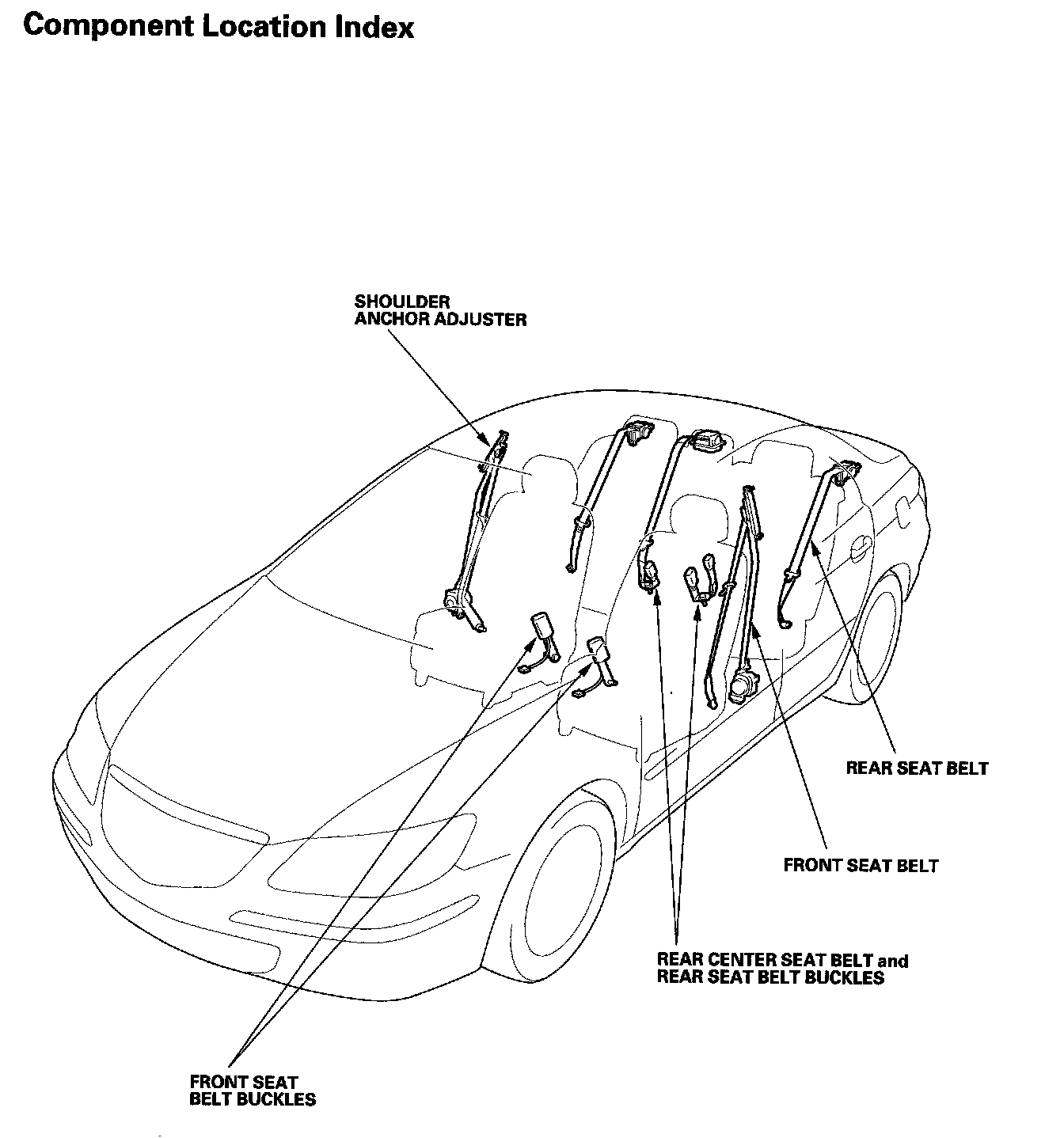 Component Location Index

SHOULDER
ANCHOR ADJUSTER

REAR SEAT BELT

FRONT SEAT BELT

REAR CENTER SEAT BELT and
REAR SEAT BELT BUCKLES

FRONT SEAT
BELT BUCKLES