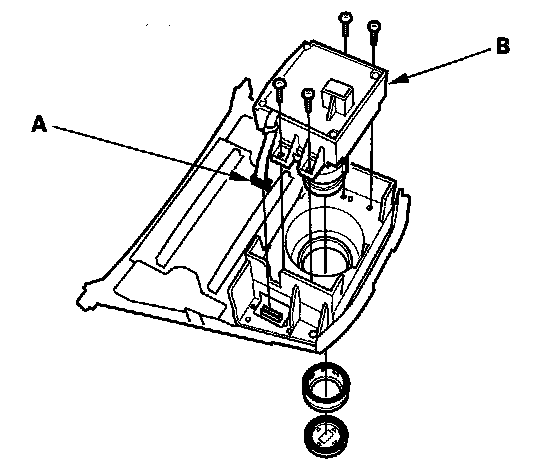 B
A